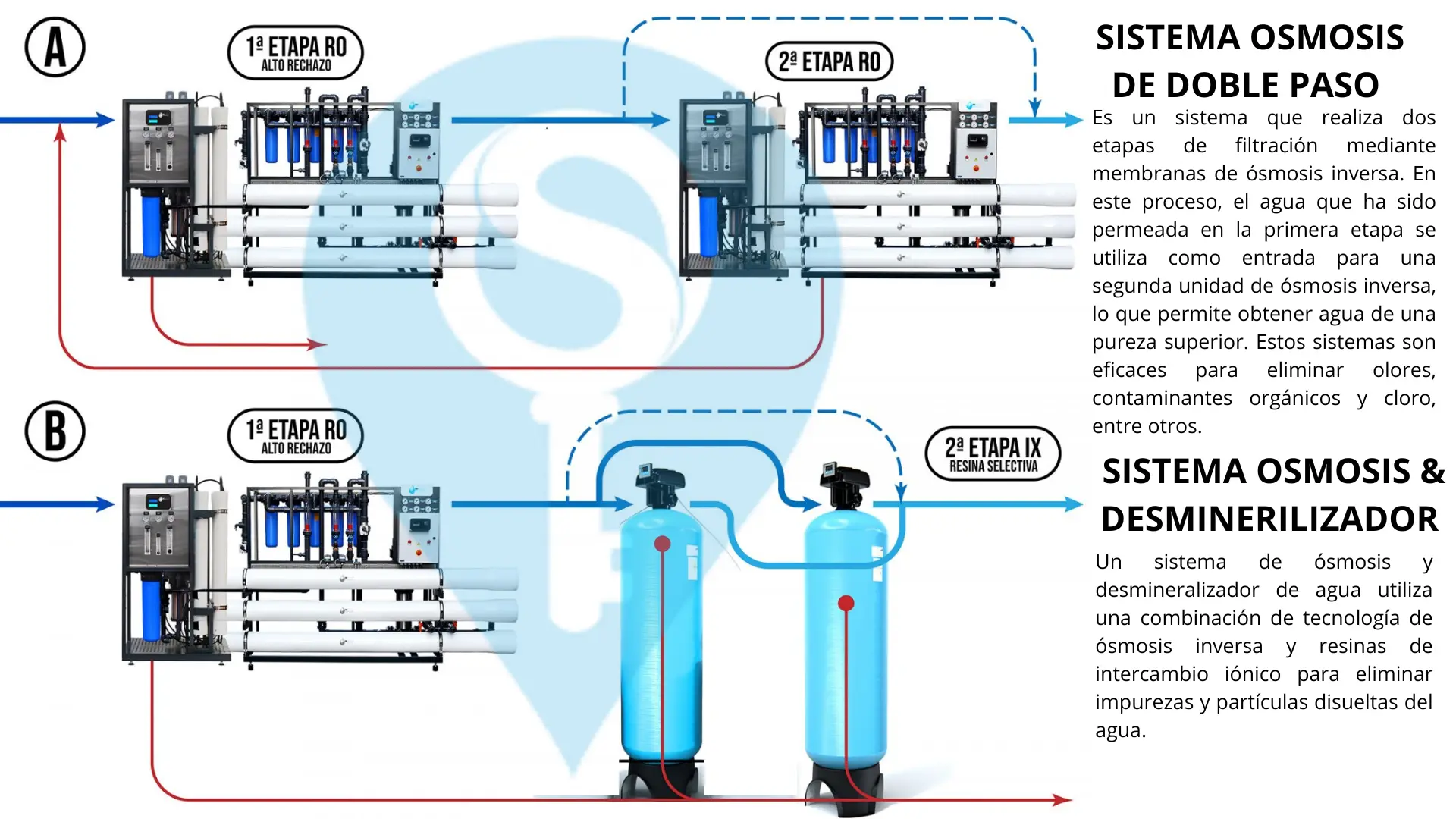 A

1ª ETAPA RO
ALTO RECHAZO

2ª ETAPA RO

SISTEMA OSMOSIS DE DOBLE PASO

Es un sistema que realiza dos etapas de filtración mediante membranas de ósmosis inversa. En este proceso, el agua que ha sido permeada en la primera etapa se utiliza como entrada para una segunda unidad de ósmosis inversa, lo que permite obtener agua de una pureza superior. Estos sistemas son eficaces para eliminar olores, contaminantes orgánicos y cloro, entre otros.

B

1ª ETAPA RO
ALTO RECHAZO

2ª ETAPA IX
RESINA SELECTIVA

SISTEMA OSMOSIS & DESMINERILIZADOR

Un sistema de ósmosis y desmineralizador de agua utiliza una combinación de tecnología de ósmosis inversa y resinas de intercambio iónico para eliminar impurezas y partículas disueltas del agua.